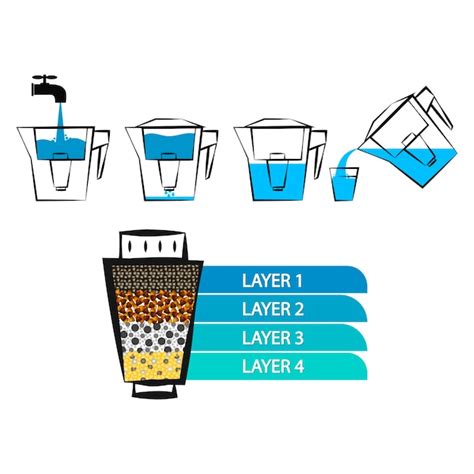 LAYER 1
LAYER 2
LAYER 3
LAYER 4