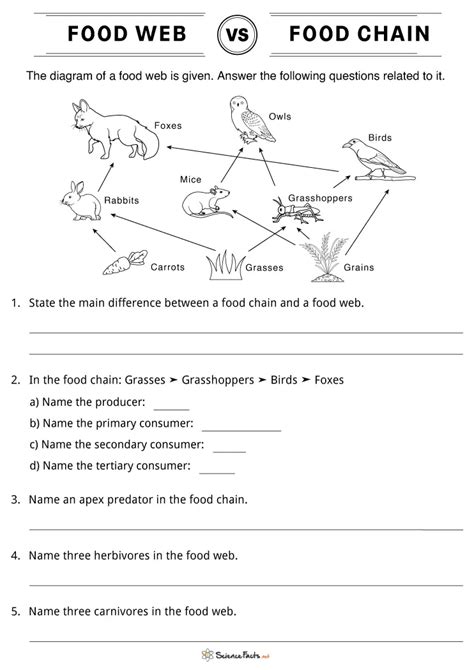 FOOD WEB VS FOOD CHAIN

The diagram of a food web is given. Answer the following questions related to it.

Foxes
Owls
Birds
Mice
Rabbits
Grasshoppers
Carrots
Grasses
Grains

1. State the main difference between a food chain and a food web.

2. In the food chain: Grasses ➤ Grasshoppers ➤ Birds ➤ Foxes
a) Name the producer: ______
b) Name the primary consumer: ______
c) Name the secondary consumer: ______
d) Name the tertiary consumer: ______

3. Name an apex predator in the food chain.

4. Name three herbivores in the food web.

5. Name three carnivores in the food web.

ScienceFacts.net