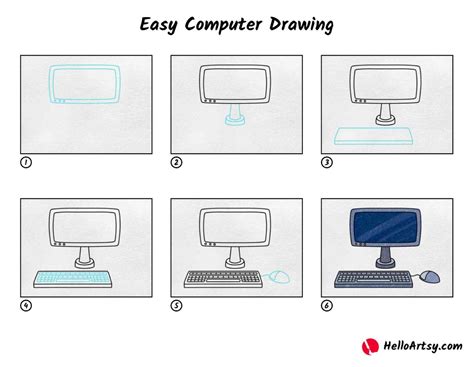 Easy Computer Drawing

1

2

3

4

5

6

HelloArtsy.com