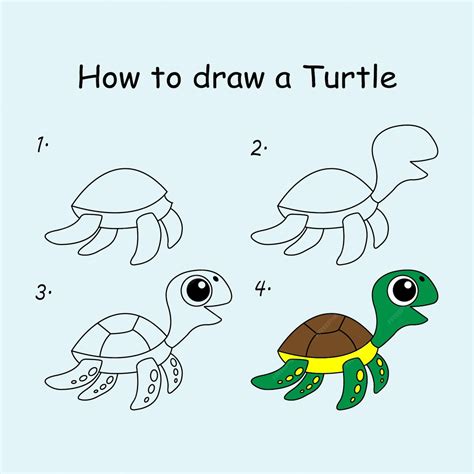 How to draw a Turtle

1.

2.

3.

4.