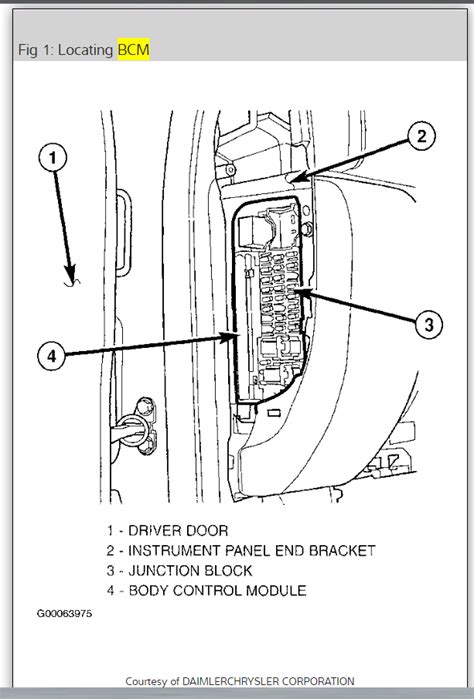 Fig 1: Locating BCM

1

2

3

4

1 - DRIVER DOOR
2 - INSTRUMENT PANEL END BRACKET
3 - JUNCTION BLOCK
4 - BODY CONTROL MODULE

G00063975

Courtesy of DAIMLERCHRYSLER CORPORATION