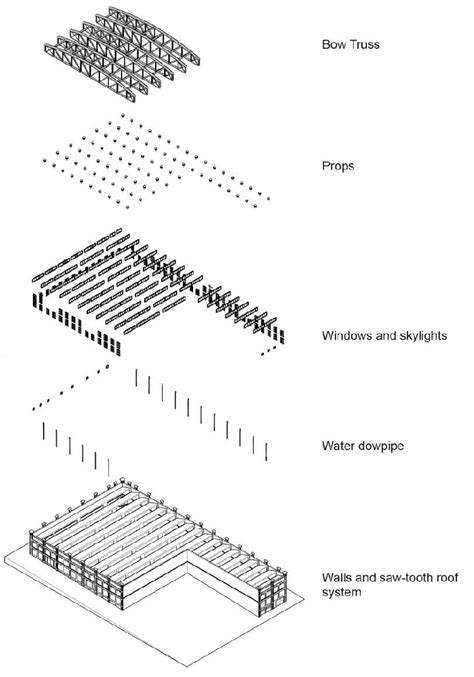 Bow Truss

Props

Windows and skylights

Water dowpipe

Walls and saw-tooth roof system