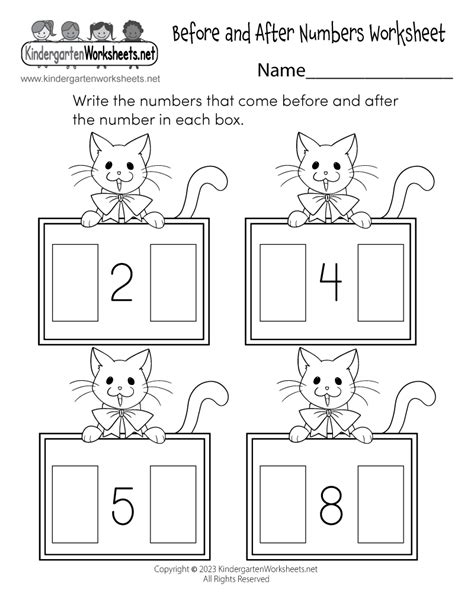 KindergartenWorksheets.net
www.kindergartenworksheets.net

Before and After Numbers Worksheet

Name________________

Write the numbers that come before and after the number in each box.

2

4

5

8

Copyright © 2023 KindergartenWorksheets.net
All Rights Reserved