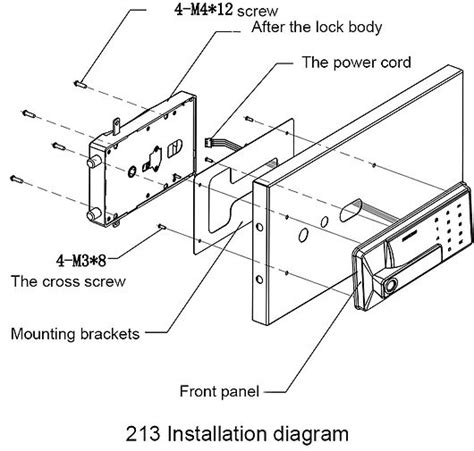 4-M4*12 screw
After the lock body
The power cord
4-M3*8
The cross screw
Mounting brackets
Front panel
213 Installation diagram