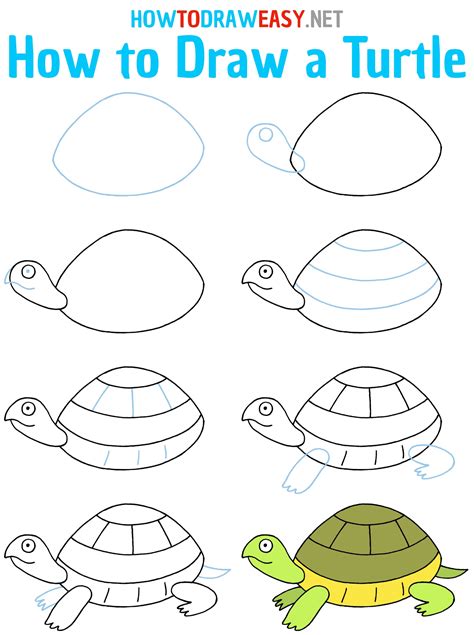 HOWTODRAWEASY.NET
How to Draw a Turtle