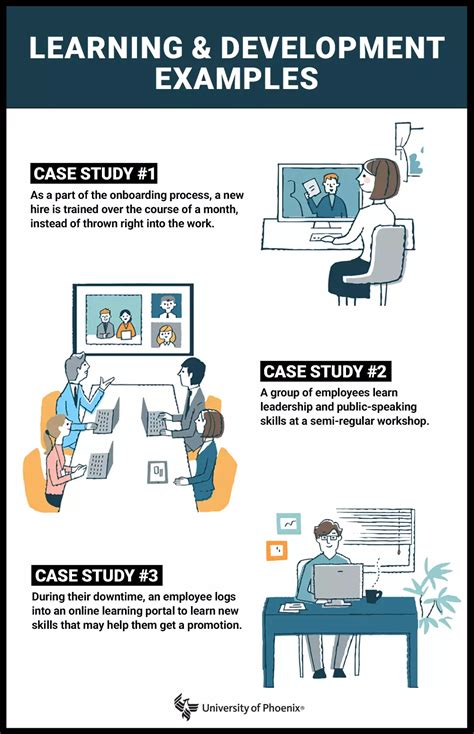 LEARNING & DEVELOPMENT EXAMPLES

CASE STUDY #1

As a part of the onboarding process, a new hire is trained over the course of a month, instead of thrown right into the work.

CASE STUDY #2

A group of employees learn leadership and public-speaking skills at a semi-regular workshop.

CASE STUDY #3

During their downtime, an employee logs into an online learning portal to learn new skills that may help them get a promotion.

University of Phoenix®