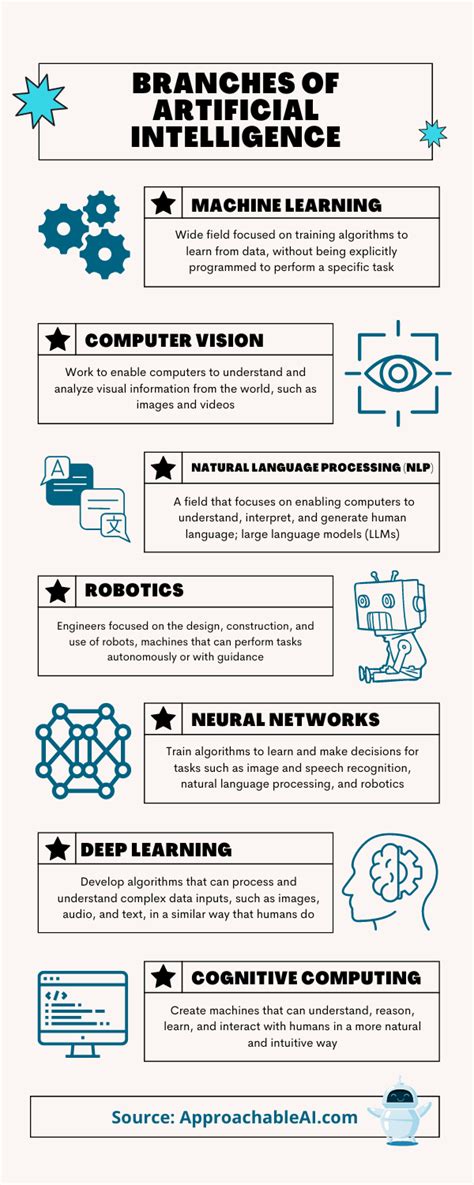 BRANCHES OF ARTIFICIAL INTELLIGENCE

MACHINE LEARNING

Wide field focused on training algorithms to learn from data, without being explicitly programmed to perform a specific task

COMPUTER VISION

Work to enable computers to understand and analyze visual information from the world, such as images and videos

A

文

NATURAL LANGUAGE PROCESSING (NLP)

A field that focuses on enabling computers to understand, interpret, and generate human language; large language models (LLMs)

ROBOTICS

Engineers focused on the design, construction, and use of robots, machines that can perform tasks autonomously or with guidance

NEURAL NETWORKS

Train algorithms to learn and make decisions for tasks such as image and speech recognition, natural language processing, and robotics

DEEP LEARNING

Develop algorithms that can process and understand complex data inputs, such as images, audio, and text, in a similar way that humans do

</>

COGNITIVE COMPUTING

Create machines that can understand, reason, learn, and interact with humans in a more natural and intuitive way

Source: ApproachableAI.com