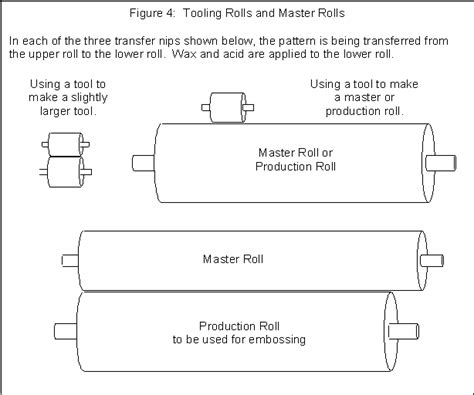 Figure 4: Tooling Rolls and Master Rolls

In each of the three transfer nips shown below, the pattern is being transferred from the upper roll to the lower roll. Wax and acid are applied to the lower roll.

Using a tool to make a slightly larger tool.

Using a tool to make a master or production roll.

Master Roll or Production Roll

Master Roll

Production Roll to be used for embossing