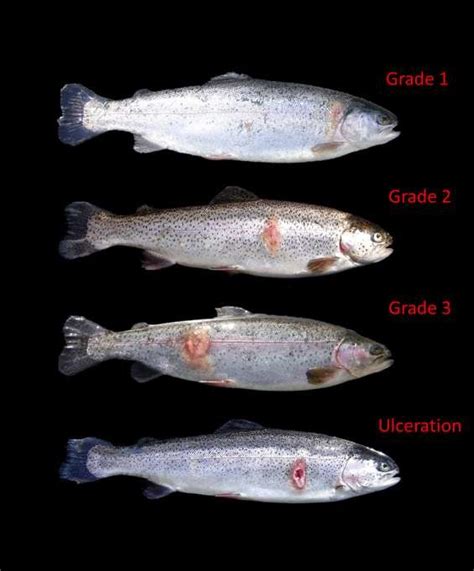 Grade 1

Grade 2

Grade 3

Ulceration