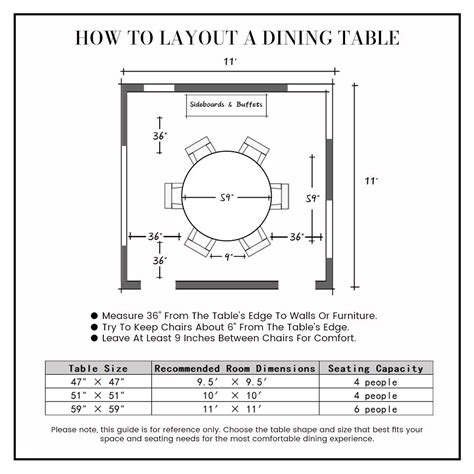 HOW TO LAYOUT A DINING TABLE

11'

Sideboards & Buffets

36"

59"

59"

11'

36"

36"

36"

9"

● Measure 36" From The Table's Edge To Walls Or Furniture.
● Try To Keep Chairs About 6" From The Table's Edge.
● Leave At Least 9 Inches Between Chairs For Comfort.

| Table Size | Recommended Room Dimensions | Seating Capacity |
|---|---|---|
| 47" × 47" | 9.5' × 9.5' | 4 people |
| 51" × 51" | 10' × 10' | 4 people |
| 59" × 59" | 11' × 11' | 6 people |

Please note, this guide is for reference only. Choose the table shape and size that best fits your space and seating needs for the most comfortable dining experience.