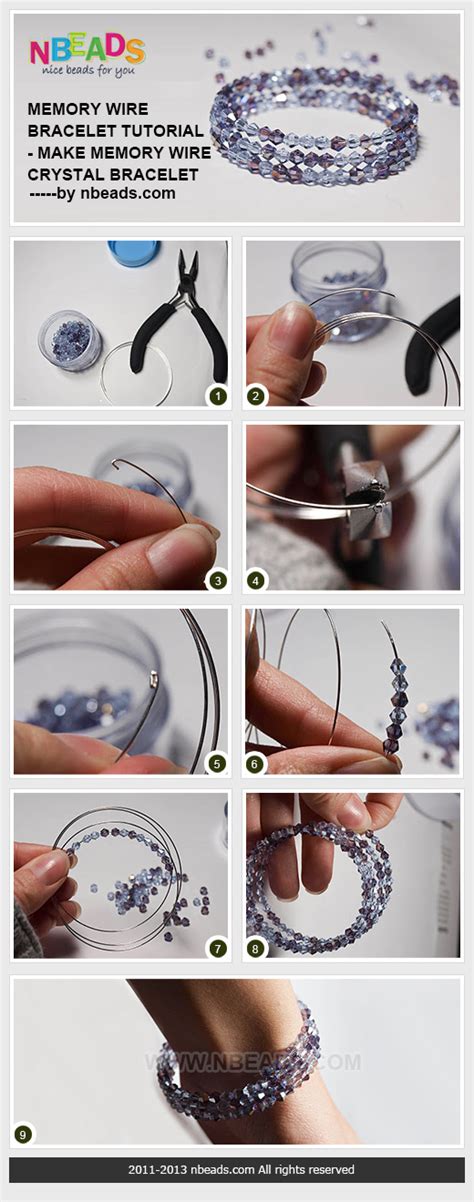 NBEADS
nice beads for you

MEMORY WIRE BRACELET TUTORIAL - MAKE MEMORY WIRE CRYSTAL BRACELET
-----by nbeads.com

1
2
3
4
5
6
7
8
WWW.NBEADS.COM
9

2011-2013 nbeads.com All rights reserved