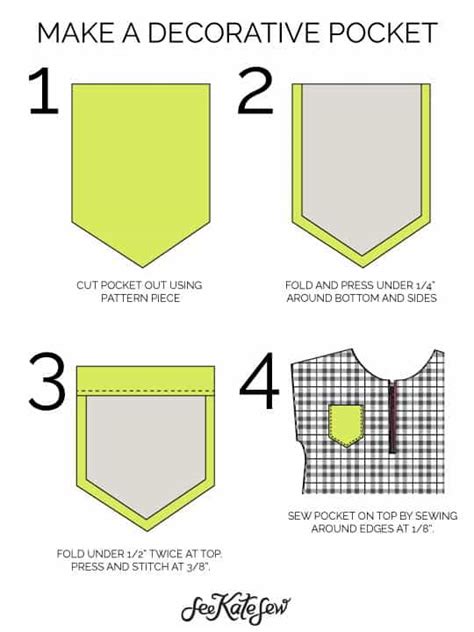 MAKE A DECORATIVE POCKET

1

CUT POCKET OUT USING PATTERN PIECE

2

FOLD AND PRESS UNDER 1/4" AROUND BOTTOM AND SIDES

3

FOLD UNDER 1/2" TWICE AT TOP. PRESS AND STITCH AT 3/8".

4

SEW POCKET ON TOP BY SEWING AROUND EDGES AT 1/8".

SeeKateSew