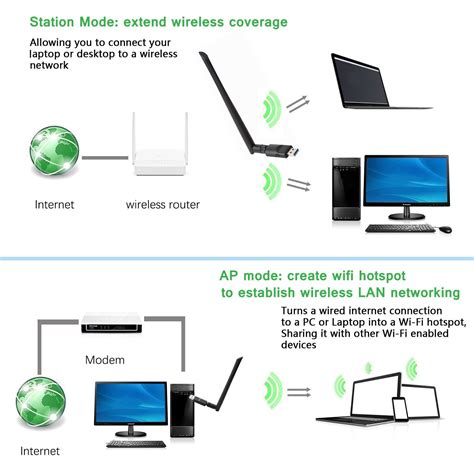 Station Mode: extend wireless coverage

Allowing you to connect your laptop or desktop to a wireless network

Internet

wireless router

AP mode: create wifi hotspot to establish wireless LAN networking

Turns a wired internet connection to a PC or Laptop into a Wi-Fi hotspot, Sharing it with other Wi-Fi enabled devices

Modem

Internet