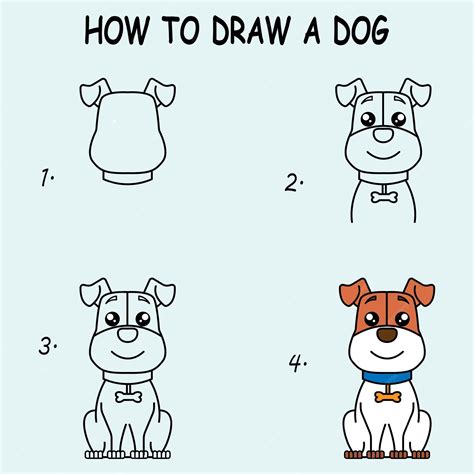 HOW TO DRAW A DOG

1.

2.

3.

4.