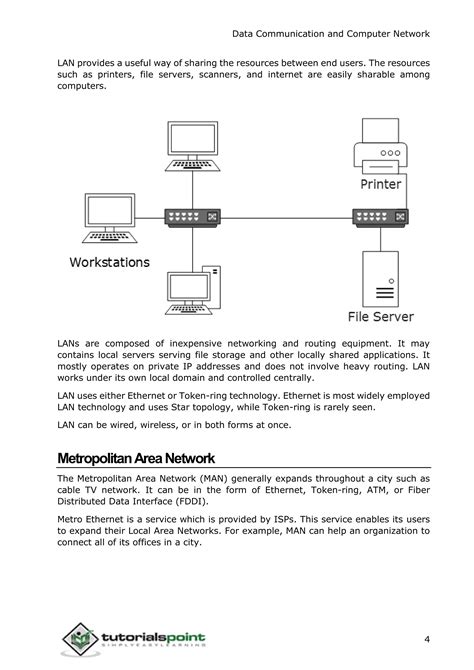 Data Communication and Computer Network

LAN provides a useful way of sharing the resources between end users. The resources such as printers, file servers, scanners, and internet are easily sharable among computers.

Printer

Workstations

File Server

LANs are composed of inexpensive networking and routing equipment. It may contains local servers serving file storage and other locally shared applications. It mostly operates on private IP addresses and does not involve heavy routing. LAN works under its own local domain and controlled centrally.

LAN uses either Ethernet or Token-ring technology. Ethernet is most widely employed LAN technology and uses Star topology, while Token-ring is rarely seen.

LAN can be wired, wireless, or in both forms at once.

Metropolitan Area Network

The Metropolitan Area Network (MAN) generally expands throughout a city such as cable TV network. It can be in the form of Ethernet, Token-ring, ATM, or Fiber Distributed Data Interface (FDDI).

Metro Ethernet is a service which is provided by ISPs. This service enables its users to expand their Local Area Networks. For example, MAN can help an organization to connect all of its offices in a city.

tutorialspoint
SIMPLYEASYLEARNING

4