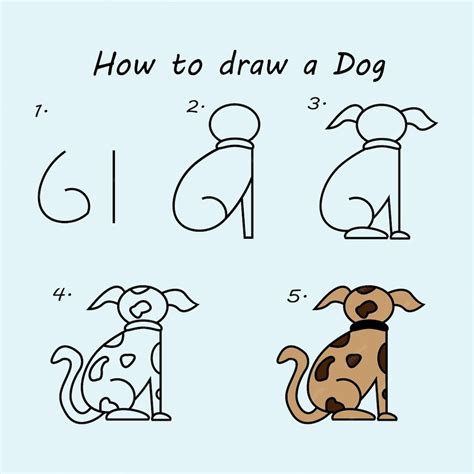 How to draw a Dog

1.

2.

3.

4.

5.