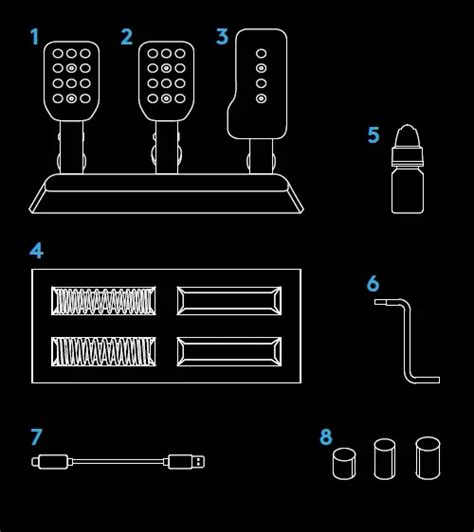 1 2 3

5

4

6

7

8