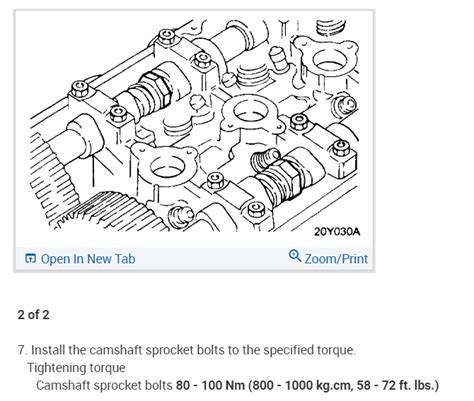 20Y030A

Open In New Tab

Zoom/Print

2 of 2

7. Install the camshaft sprocket bolts to the specified torque.

Tightening torque

Camshaft sprocket bolts 80 - 100 Nm (800 - 1000 kg.cm, 58 - 72 ft. lbs.)