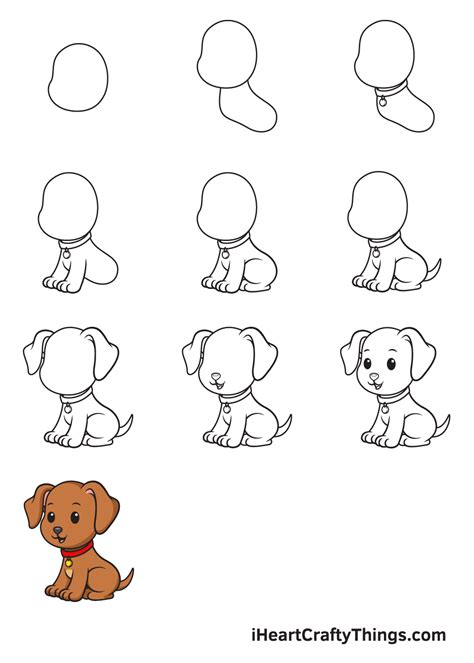 iHeartCraftyThings.com