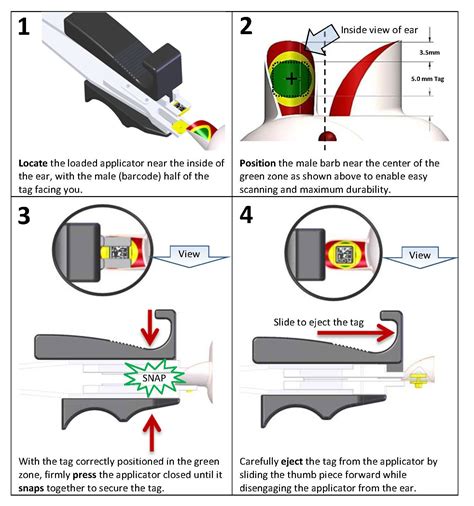 1

Locate the loaded applicator near the inside of the ear, with the male (barcode) half of the tag facing you.

2

Inside view of ear

3.5mm

5.0 mm Tag

Position the male barb near the center of the green zone as shown above to enable easy scanning and maximum durability.

3

View

SNAP

With the tag correctly positioned in the green zone, firmly press the applicator closed until it snaps together to secure the tag.

4

View

Slide to eject the tag

Carefully eject the tag from the applicator by sliding the thumb piece forward while disengaging the applicator from the ear.