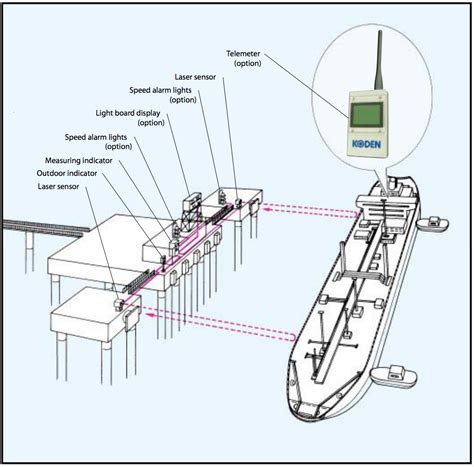 Telemeter
(option)

Laser sensor

Speed alarm lights
(option)

Light board display
(option)

Speed alarm lights
(option)

Measuring indicator

Outdoor indicator

Laser sensor

KODEN