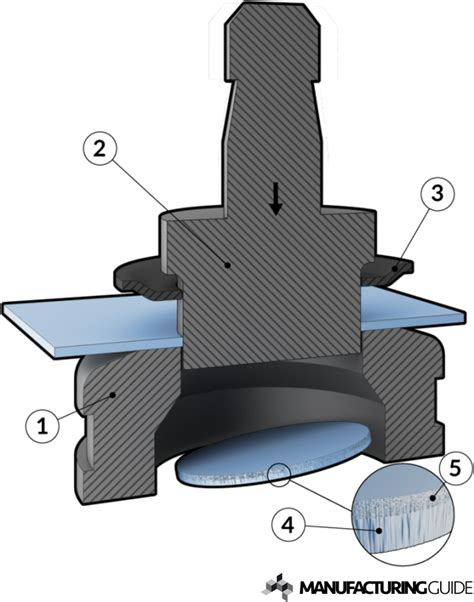 2

3

1

5

4

MANUFACTURINGGUIDE