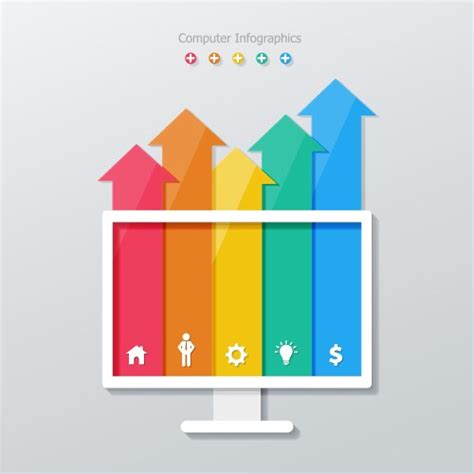 Computer Infographics

$