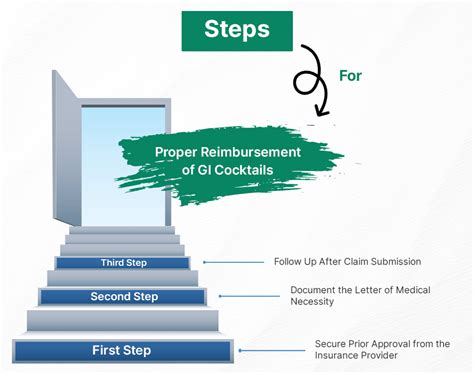 Steps

For

Proper Reimbursement of GI Cocktails

Third Step

Follow Up After Claim Submission

Second Step

Document the Letter of Medical Necessity

First Step

Secure Prior Approval from the Insurance Provider