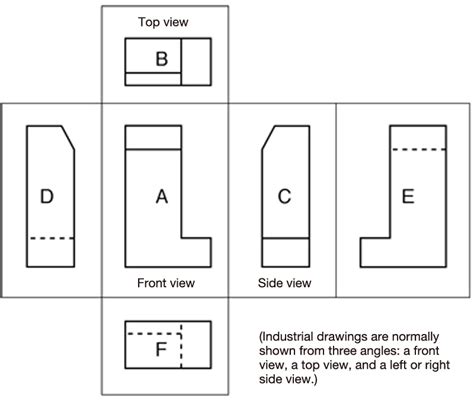 Top view

B

D

A

C

E

Front view

Side view

F

(Industrial drawings are normally shown from three angles: a front view, a top view, and a left or right side view.)