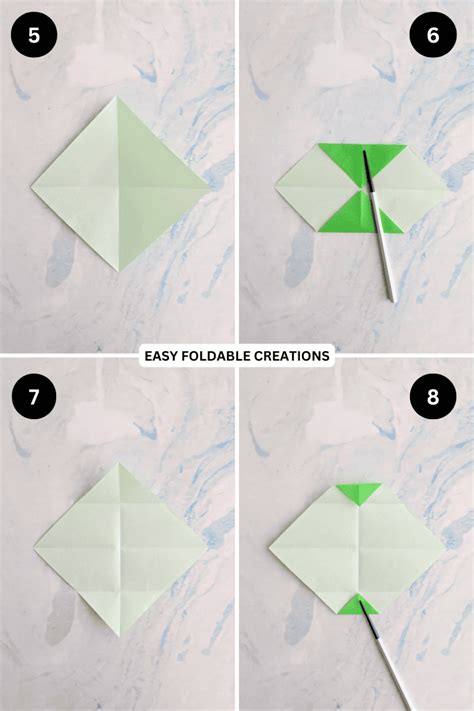 5

6

EASY FOLDABLE CREATIONS

7

8