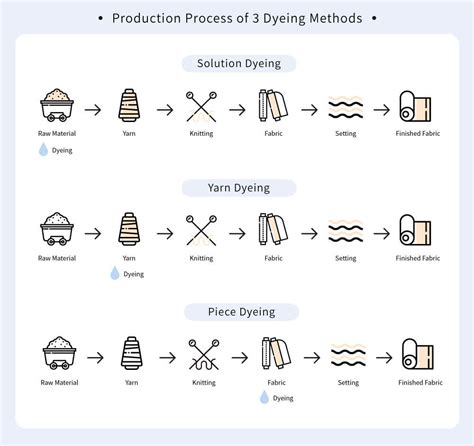 • Production Process of 3 Dyeing Methods •

Solution Dyeing

Raw Material → Yarn → Knitting → Fabric → Setting → Finished Fabric

Dyeing

Yarn Dyeing

Raw Material → Yarn → Knitting → Fabric → Setting → Finished Fabric

Dyeing

Piece Dyeing

Raw Material → Yarn → Knitting → Fabric → Setting → Finished Fabric

Dyeing