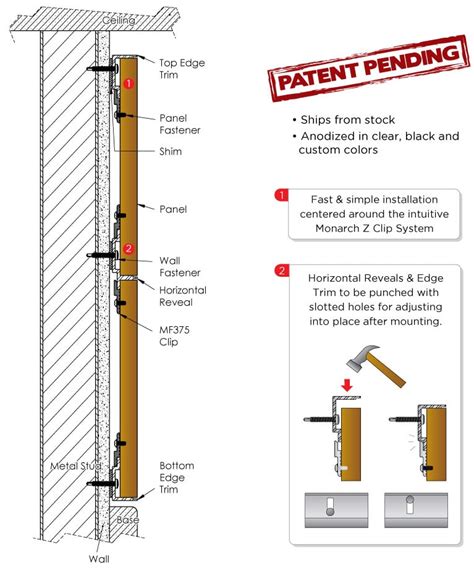 Ceiling

Top Edge Trim

1

Panel Fastener

Shim

Panel

2

Wall Fastener

Horizontal Reveal

MF375 Clip

Metal Stud

Bottom Edge Trim

Base

Wall

PATENT PENDING

• Ships from stock
• Anodized in clear, black and custom colors

1 Fast & simple installation centered around the intuitive Monarch Z Clip System

2 Horizontal Reveals & Edge Trim to be punched with slotted holes for adjusting into place after mounting.