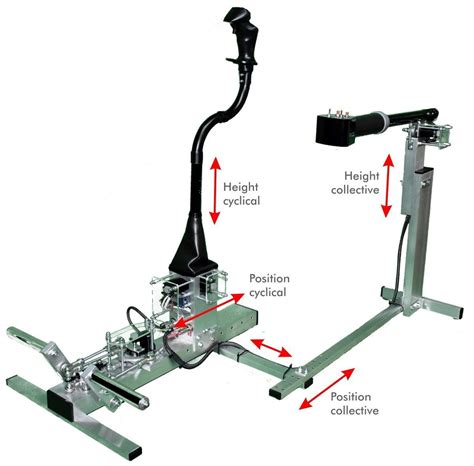 Height cyclical

Height collective

Position cyclical

Position collective