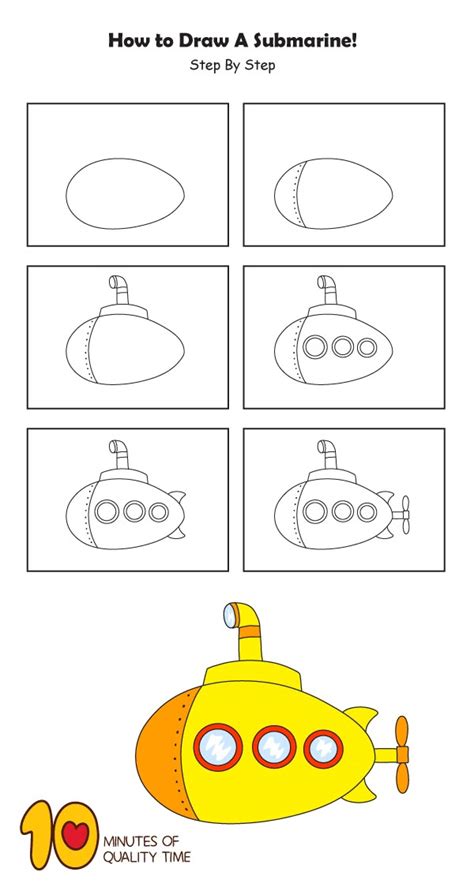 How to Draw A Submarine!

Step By Step

10 MINUTES OF QUALITY TIME