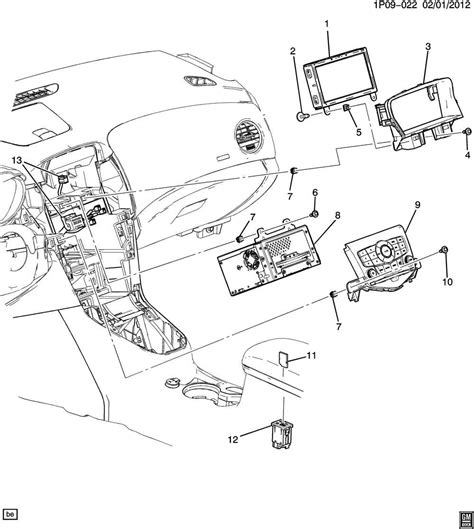 1P09-022 02/01/2012

1
2
3
5
4
13
7
6
7
8
9
10
7
11
12

be

GM