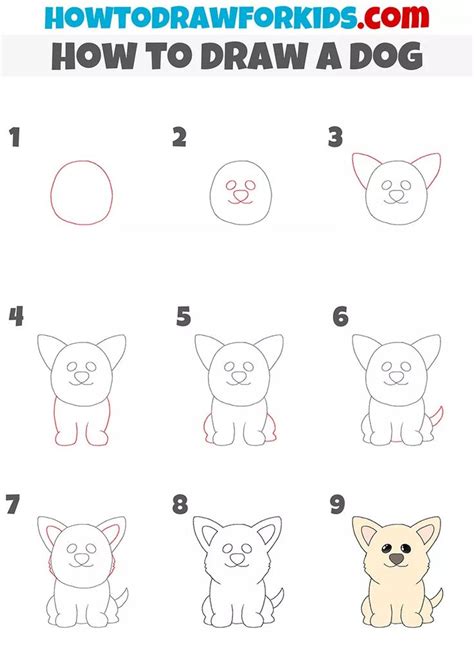 HOWTODRAWFORKIDS.com
HOW TO DRAW A DOG

1

2

3

4

5

6

7

8

9