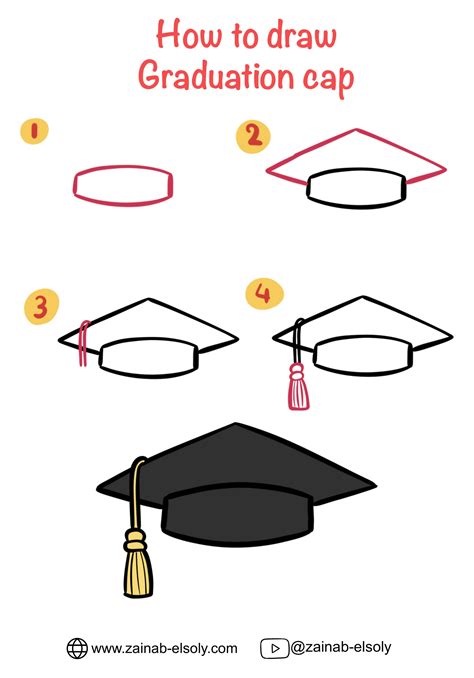 How to draw
Graduation cap

1

2

3

4

www.zainab-elsoly.com @zainab-elsoly