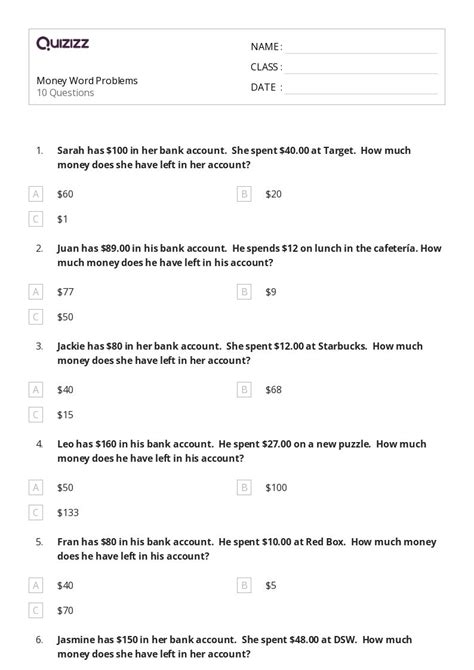 Quizizz

NAME :
CLASS :
DATE :

Money Word Problems
10 Questions

1. Sarah has \$100 in her bank account. She spent \$40.00 at Target. How much money does she have left in her account?

A \$60
B \$20
C \$1

2. Juan has \$89.00 in his bank account. He spends \$12 on lunch in the cafetería. How much money does he have left in his account?

A \$77
B \$9
C \$50

3. Jackie has \$80 in her bank account. She spent \$12.00 at Starbucks. How much money does she have left in her account?

A \$40
B \$68
C \$15

4. Leo has \$160 in his bank account. He spent \$27.00 on a new puzzle. How much money does he have left in his account?

A \$50
B \$100
C \$133

5. Fran has \$80 in his bank account. He spent \$10.00 at Red Box. How much money does he have left in his account?

A \$40
B \$5
C \$70

6. Jasmine has \$150 in her bank account. She spent \$48.00 at DSW. How much money does she have left in her account?