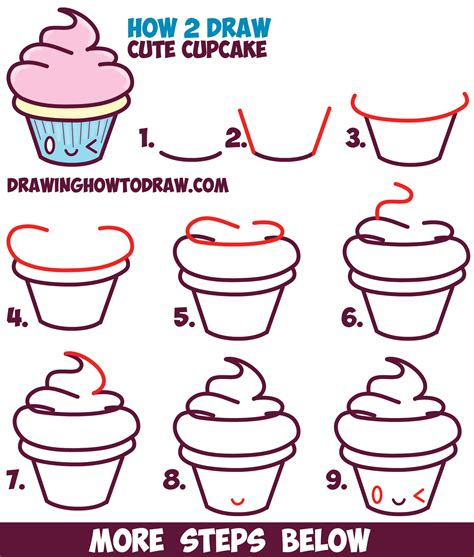 HOW 2 DRAW
CUTE CUPCAKE

1.
2.
3.

DRAWINGHOWTODRAW.COM

4.
5.
6.
7.
8.
9.

MORE STEPS BELOW