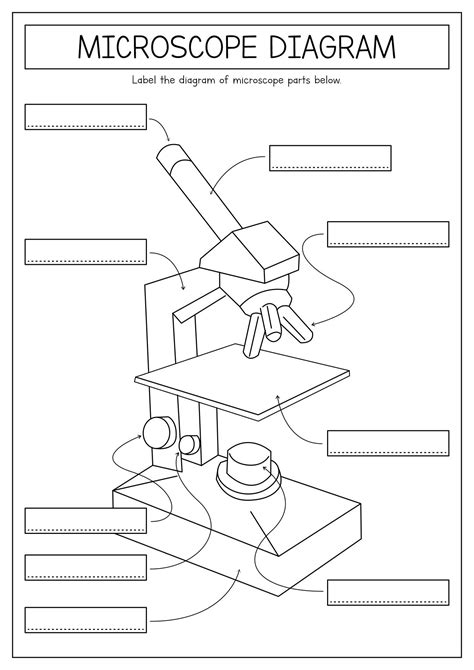 MICROSCOPE DIAGRAM

Label the diagram of microscope parts below.