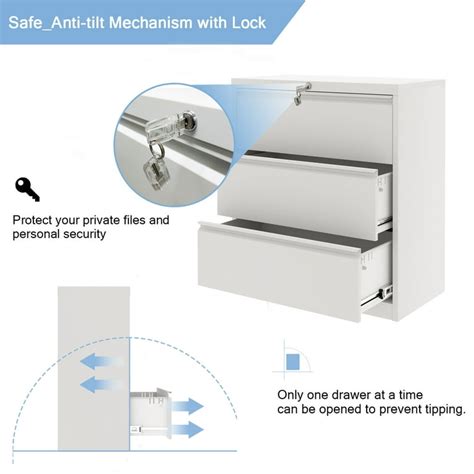 Safe_Anti-tilt Mechanism with Lock

Protect your private files and personal security

Only one drawer at a time can be opened to prevent tipping.