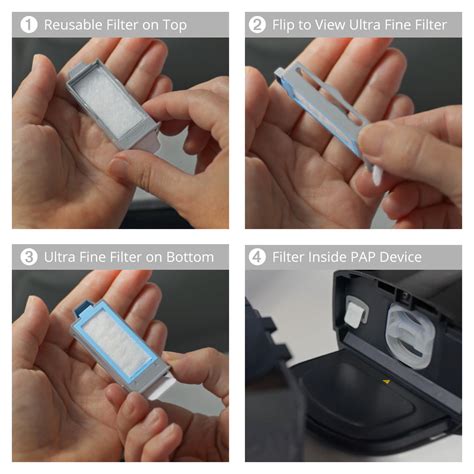 1 Reusable Filter on Top

2 Flip to View Ultra Fine Filter

3 Ultra Fine Filter on Bottom

4 Filter Inside PAP Device