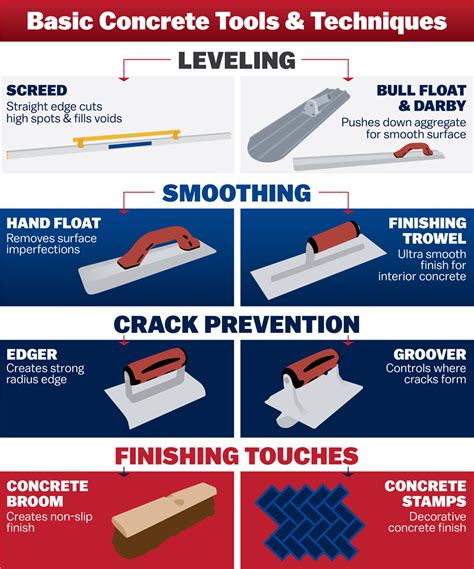 Basic Concrete Tools & Techniques

LEVELING

SCREED
Straight edge cuts high spots & fills voids

BULL FLOAT & DARBY
Pushes down aggregate for smooth surface

SMOOTHING

HAND FLOAT
Removes surface imperfections

FINISHING TROWEL
Ultra smooth finish for interior concrete

CRACK PREVENTION

EDGER
Creates strong radius edge

GROOVER
Controls where cracks form

FINISHING TOUCHES

CONCRETE BROOM
Creates non-slip finish

CONCRETE STAMPS
Decorative concrete finish