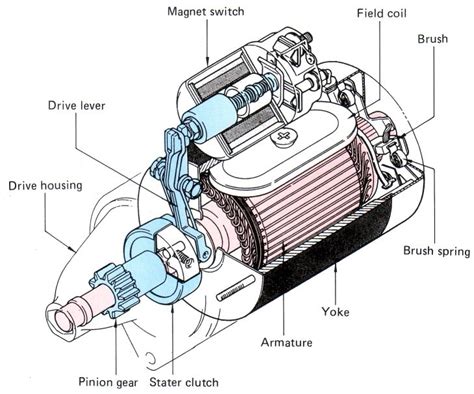 Magnet switch
Field coil
Brush
Drive lever
Drive housing
Brush spring
Yoke
Armature
Pinion gear
Stater clutch