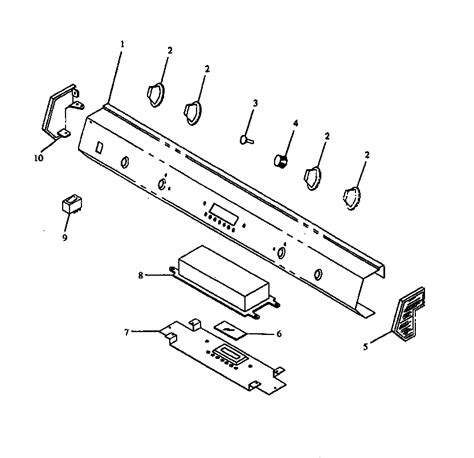 1
2
2
3
4
2
2
10
9
8
7
6
5