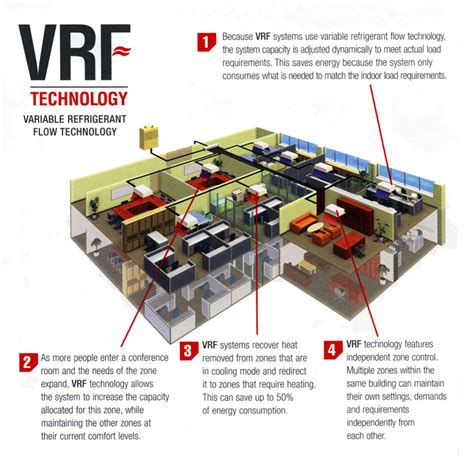 VRF
TECHNOLOGY
VARIABLE REFRIGERANT FLOW TECHNOLOGY

1 Because VRF systems use variable refrigerant flow technology, the system capacity is adjusted dynamically to meet actual load requirements. This saves energy because the system only consumes what is needed to match the indoor load requirements.

2 As more people enter a conference room and the needs of the zone expand, VRF technology allows the system to increase the capacity allocated for this zone, while maintaining the other zones at their current comfort levels.

3 VRF systems recover heat removed from zones that are in cooling mode and redirect it to zones that require heating. This can save up to 50% of energy consumption.

4 VRF technology features independent zone control. Multiple zones within the same building can maintain their own settings, demands and requirements independently from each other.