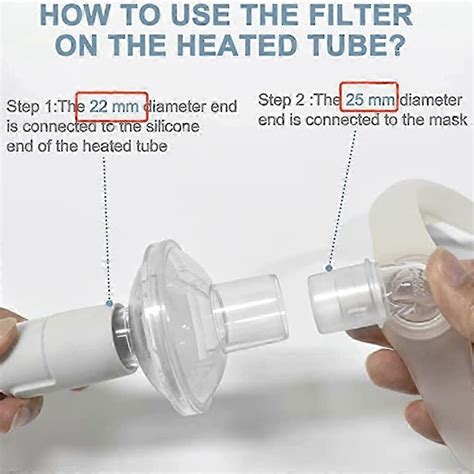 HOW TO USE THE FILTER ON THE HEATED TUBE?

Step 1:The 22 mm diameter end is connected to the silicone end of the heated tube

Step 2 :The 25 mm diameter end is connected to the mask