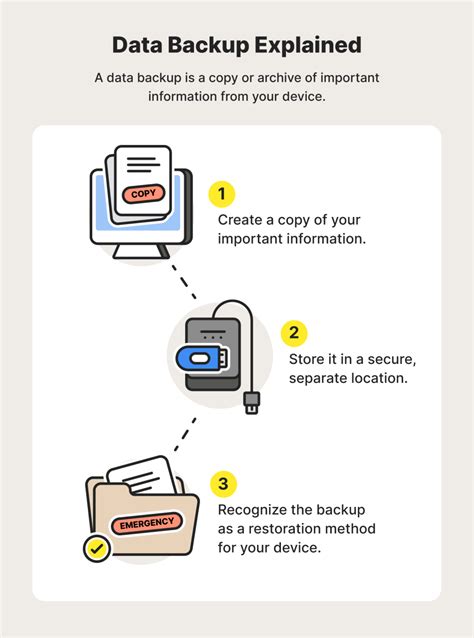 Data Backup Explained

A data backup is a copy or archive of important information from your device.

COPY

1

Create a copy of your important information.

2

Store it in a secure, separate location.

EMERGENCY

3

Recognize the backup as a restoration method for your device.