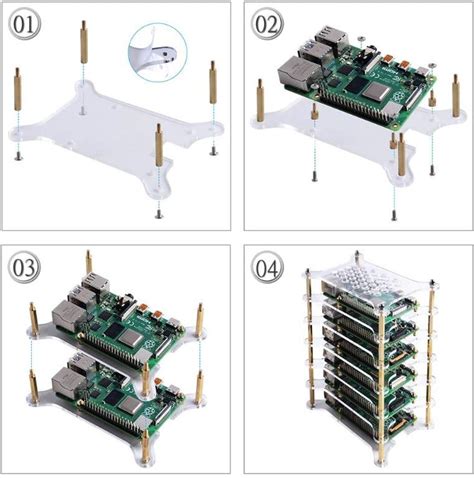 01

02

03

04