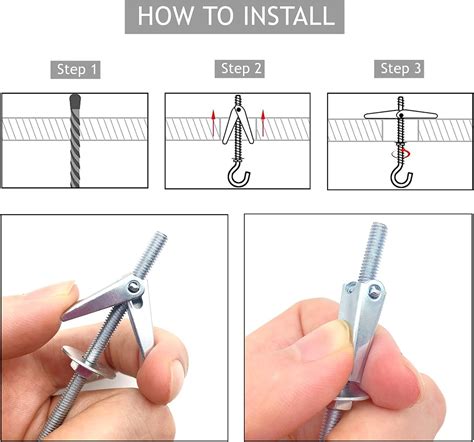 HOW TO INSTALL

Step 1

Step 2

Step 3